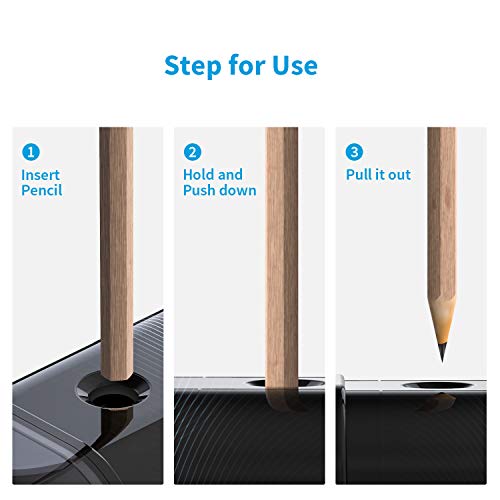 Step for Use

1
Insert Pencil

2
Hold and Push down

3
Pull it out