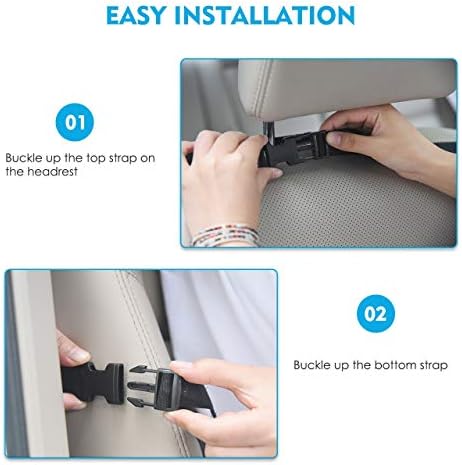 EASY INSTALLATION

01

Buckle up the top strap on the headrest

02

Buckle up the bottom strap