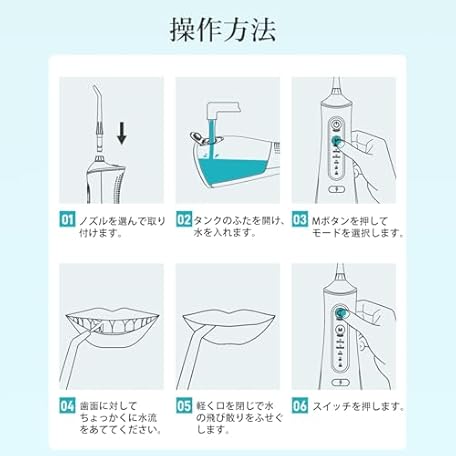 操作方法

01 ノズルを選んで取り付けます。

02 タンクのふたを開け、水を入れます。

03 Mボタンを押してモードを選択します。

04 歯面に対してちょっかくに水流をあててください。

05 軽く口を閉じで水の飛び散りをふせぐします。

06 スイッチを押します。