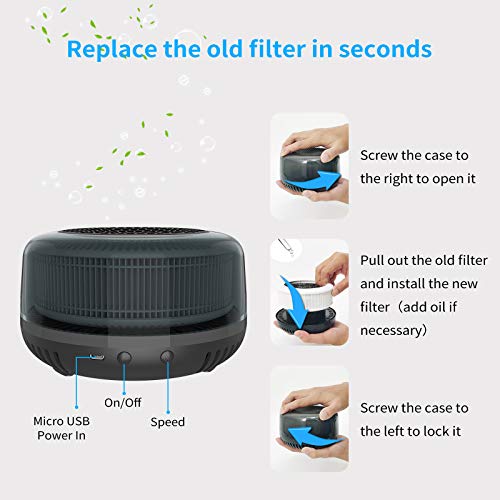 Replace the old filter in seconds

Micro USB Power In

On/Off

Speed

Screw the case to the right to open it

Pull out the old filter and install the new filter（add oil if necessary）

Screw the case to the left to lock it