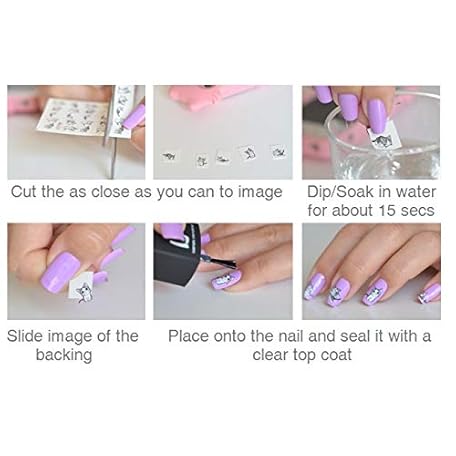 Cut the as close as you can to image

Dip/Soak in water for about 15 secs

Slide image of the backing

Place onto the nail and seal it with a clear top coat