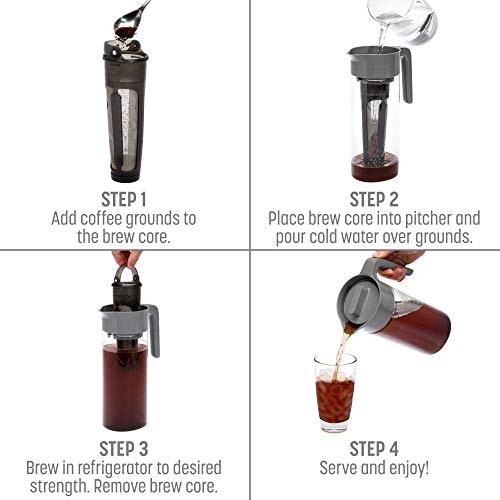 STEP 1
Add coffee grounds to the brew core.

STEP 2
Place brew core into pitcher and pour cold water over grounds.

STEP 3
Brew in refrigerator to desired strength. Remove brew core.

STEP 4
Serve and enjoy!