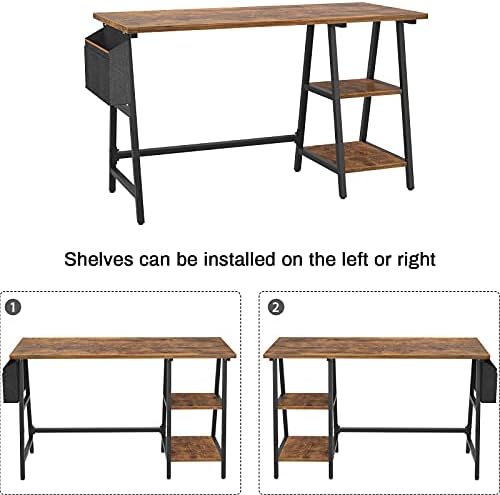 Shelves can be installed on the left or right

1

2