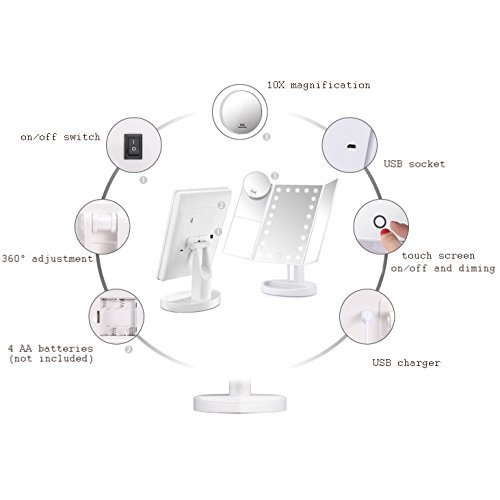 10X magnification

3

on/off switch

1

USB socket

2

3

1

360° adjustment

touch screen
on/off and diming

4 AA batteries
(not included)

2

USB charger