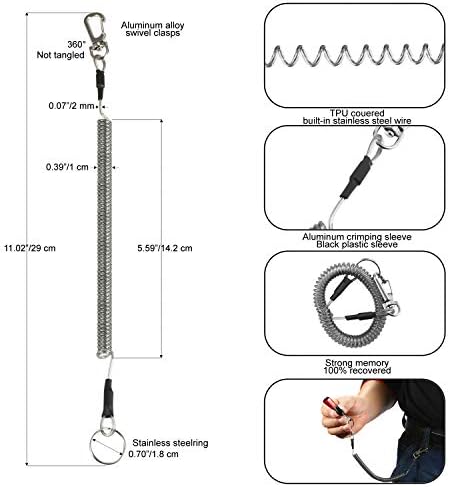 Aluminum alloy swivel clasps

360° Not tangled

0.07"/2 mm

0.39"/1 cm

11.02"/29 cm

5.59"/14.2 cm

Stainless steelring

0.70"/1.8 cm

TPU couered built-in stainless steel wire

Aluminum crimping sleeve Black plastic sleeve

Strong memory 100% recovered