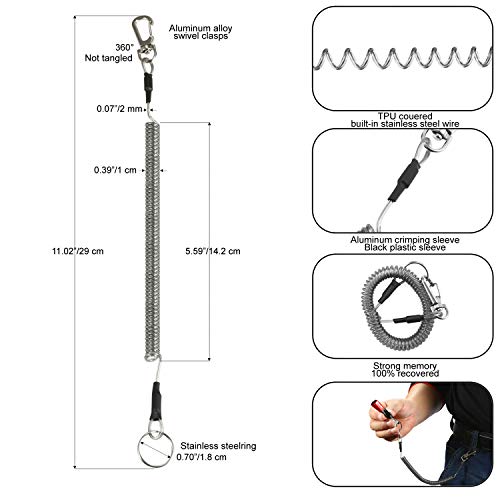 Aluminum alloy swivel clasps

360°
Not tangled

0.07"/2 mm

0.39"/1 cm

11.02"/29 cm

5.59"/14.2 cm

Stainless steelring
0.70"/1.8 cm

TPU couered
built-in stainless steel wire

Aluminum crimping sleeve
Black plastic sleeve

Strong memory
100% recovered