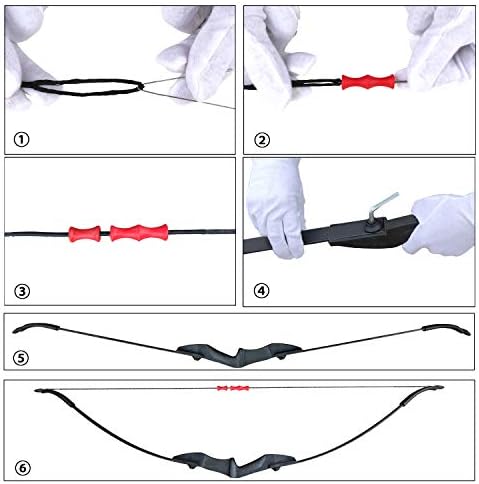 ①
②
③
④
⑤
⑥