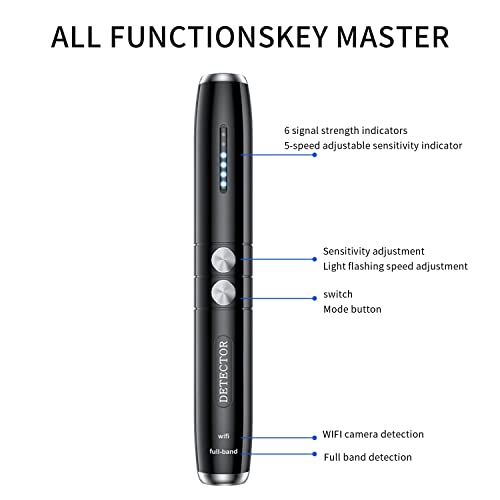 ALL FUNCTIONSKEY MASTER

6 signal strength indicators
5-speed adjustable sensitivity indicator

Sensitivity adjustment
Light flashing speed adjustment

switch
Mode button

DETECTOR

wifi

full-band

WIFI camera detection

Full band detection