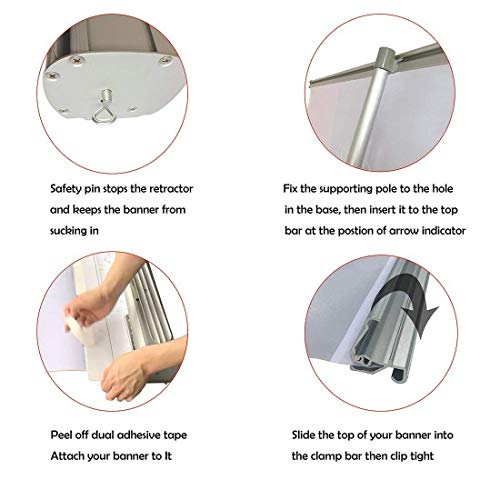 Safety pin stops the retractor and keeps the banner from sucking in

Fix the supporting pole to the hole in the base, then insert it to the top bar at the postion of arrow indicator

Peel off dual adhesive tape
Attach your banner to It

Slide the top of your banner into the clamp bar then clip tight