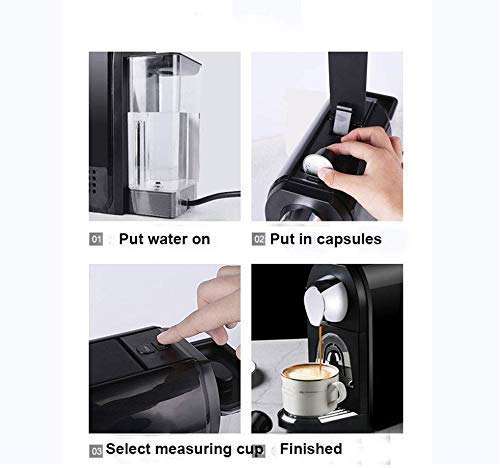 01 Put water on

02 Put in capsules

03 Select measuring cup

Finished