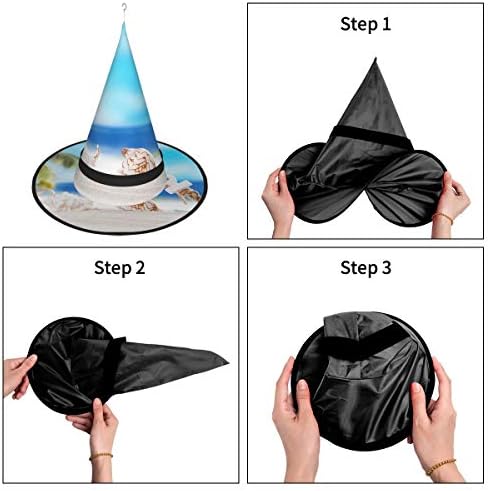 Step 1

Step 2

Step 3