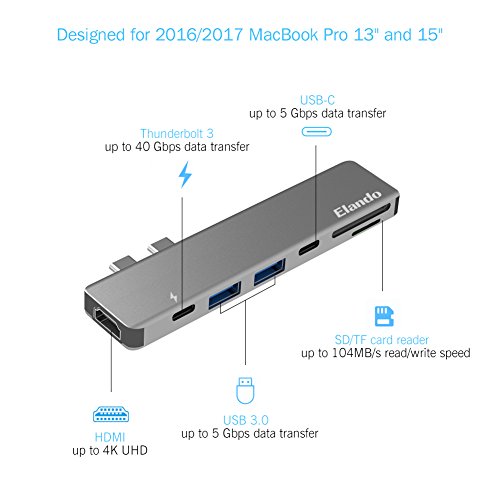 Designed for 2016/2017 MacBook Pro 13" and 15"

USB-C
up to 5 Gbps data transfer

Thunderbolt 3
up to 40 Gbps data transfer

Elando

SD/TF card reader
up to 104MB/s read/write speed

USB 3.0
up to 5 Gbps data transfer

HDMI
up to 4K UHD