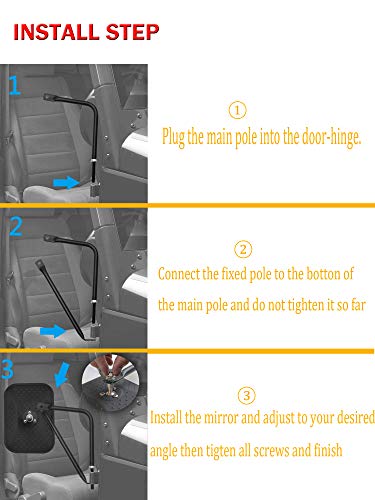 INSTALL STEP

1

①
Plug the main pole into the door-hinge.

2

②
Connect the fixed pole to the botton of the main pole and do not tighten it so far

3

③
Install the mirror and adjust to your desired angle then tigten all screws and finish