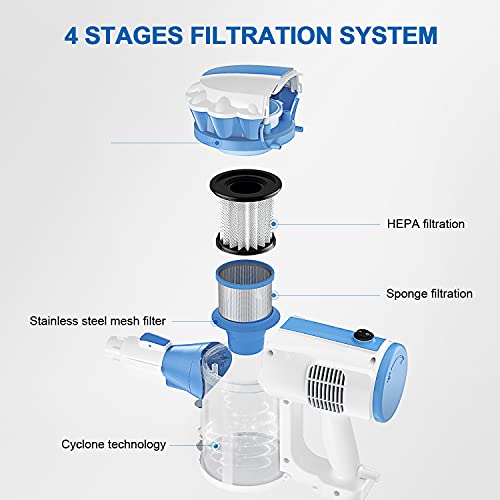 4 STAGES FILTRATION SYSTEM

HEPA filtration

Sponge filtration

Stainless steel mesh filter

Cyclone technology