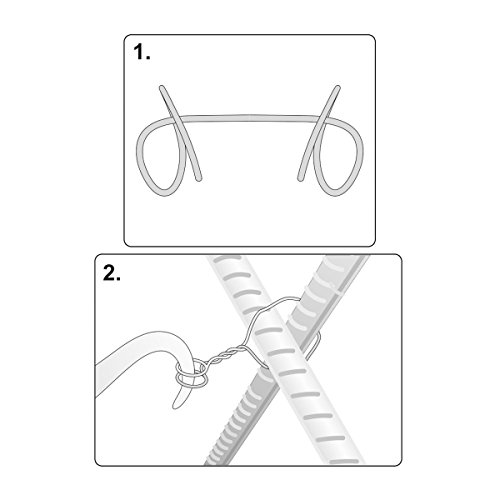 1.

2.