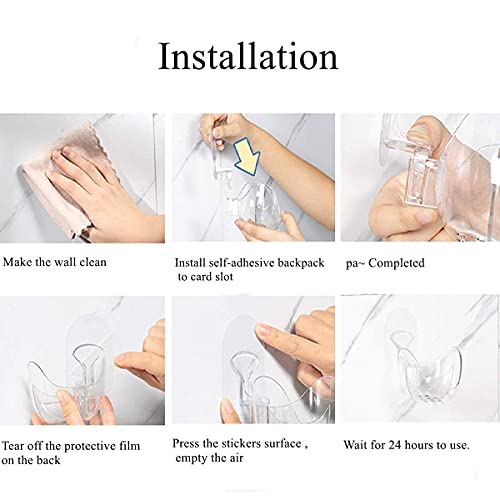 Installation

Make the wall clean

Install self-adhesive backpack to card slot

pa~ Completed

Tear off the protective film on the back

Press the stickers surface , empty the air

Wait for 24 hours to use.