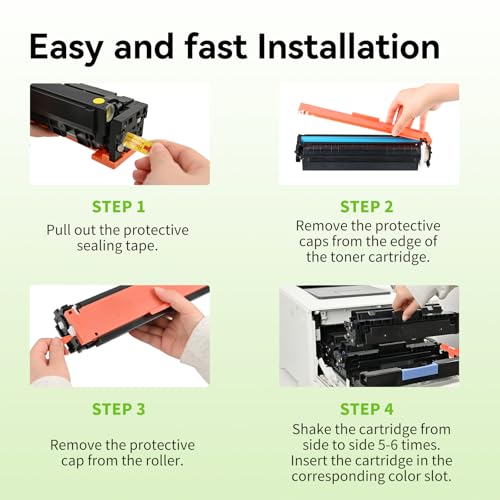 Easy and fast Installation

STEP 1
Pull out the protective sealing tape.

STEP 2
Remove the protective caps from the edge of the toner cartridge.

STEP 3
Remove the protective cap from the roller.

STEP 4
Shake the cartridge from side to side 5-6 times. Insert the cartridge in the corresponding color slot.