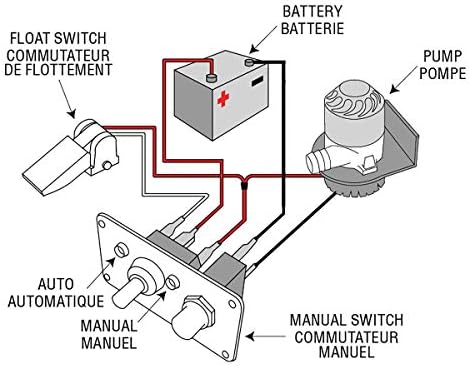 BATTERY
BATTERIE

FLOAT SWITCH
COMMUTATEUR
DE FLOTTEMENT

PUMP
POMPE

AUTO
AUTOMATIQUE

MANUAL
MANUEL

MANUAL SWITCH
COMMUTATEUR
MANUEL