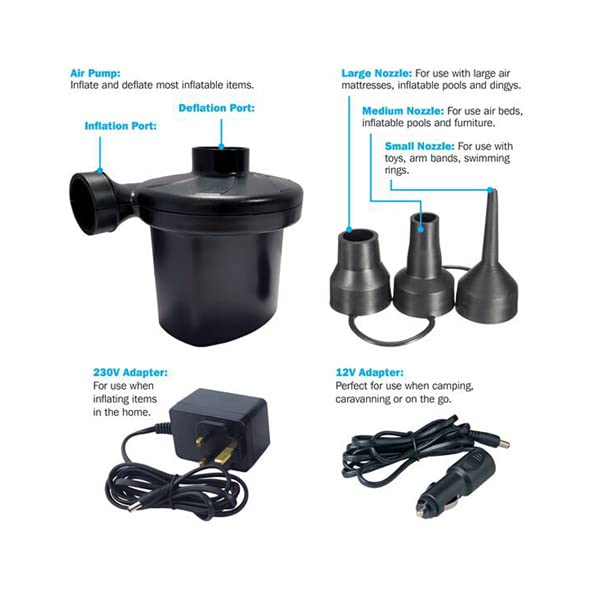 Air Pump:
Inflate and deflate most inflatable items.

Deflation Port:

Inflation Port:

Large Nozzle: For use with large air mattresses, inflatable pools and dingys.

Medium Nozzle: For use air beds, inflatable pools and furniture.

Small Nozzle: For use with toys, arm bands, swimming rings.

230V Adapter:
For use when inflating items in the home.

12V Adapter:
Perfect for use when camping, caravanning or on the go.