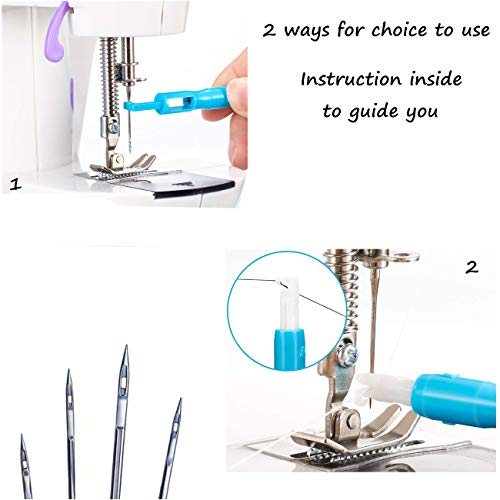 2 ways for choice to use

Instruction inside to guide you

1

2