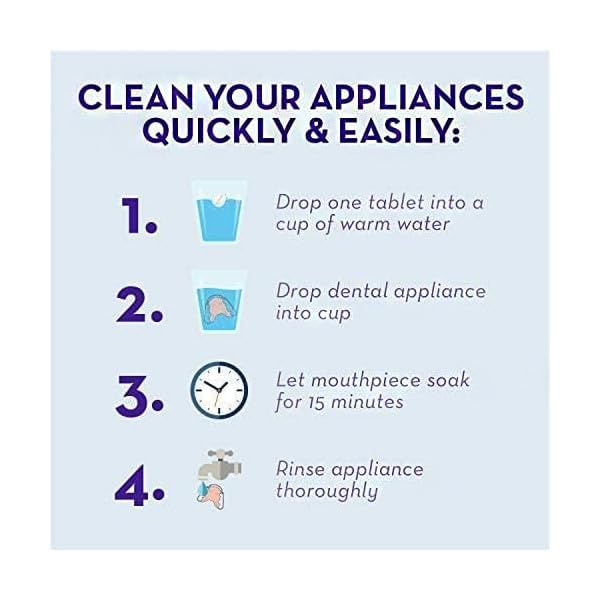 CLEAN YOUR APPLIANCES QUICKLY & EASILY:

1. Drop one tablet into a cup of warm water

2. Drop dental appliance into cup

3. Let mouthpiece soak for 15 minutes

4. Rinse appliance thoroughly