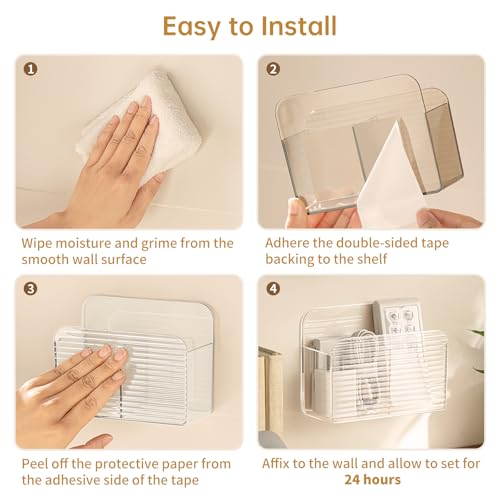 Easy to Install

1

Wipe moisture and grime from the smooth wall surface

2

Adhere the double-sided tape backing to the shelf

3

Peel off the protective paper from the adhesive side of the tape

4

Affix to the wall and allow to set for 24 hours