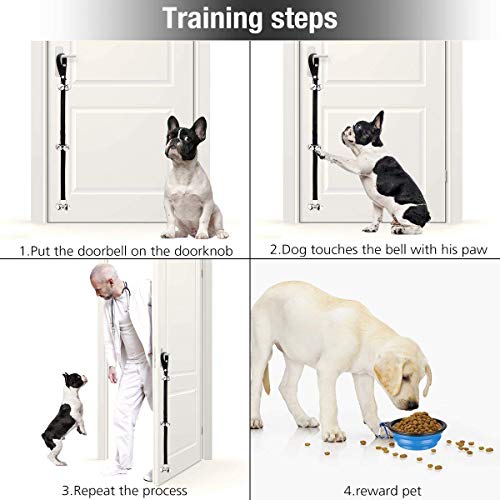 Training steps

1.Put the doorbell on the doorknob

2.Dog touches the bell with his paw

3.Repeat the process

4.reward pet