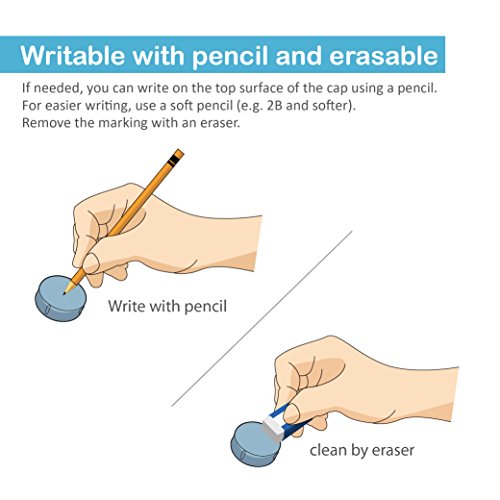 Writable with pencil and erasable

If needed, you can write on the top surface of the cap using a pencil. For easier writing, use a soft pencil (e.g. 2B and softer). Remove the marking with an eraser.

Write with pencil

clean by eraser