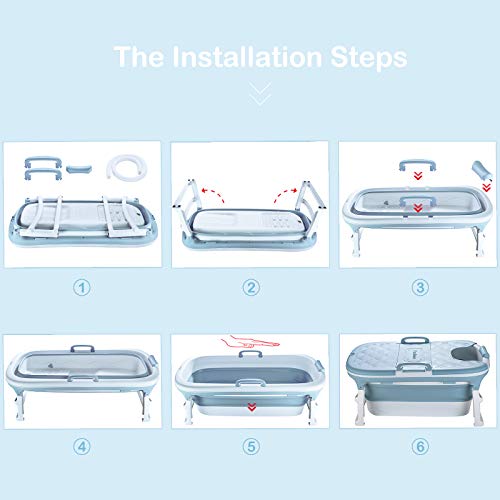 The Installation Steps

①

②

③

④

⑤

⑥