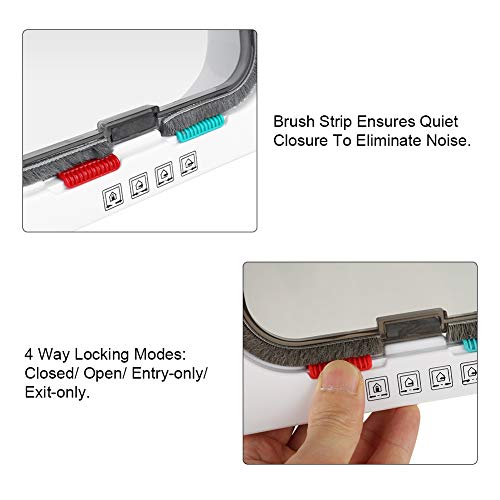 Brush Strip Ensures Quiet Closure To Eliminate Noise.

4 Way Locking Modes: Closed/ Open/ Entry-only/ Exit-only.