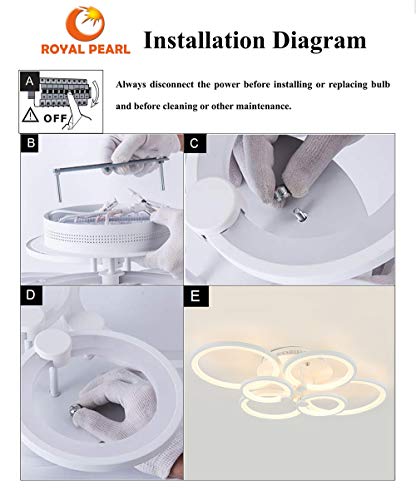 ROYAL PEARL

Installation Diagram

A

OFF

Always disconnect the power before installing or replacing bulb and before cleaning or other maintenance.

B

C

D

E