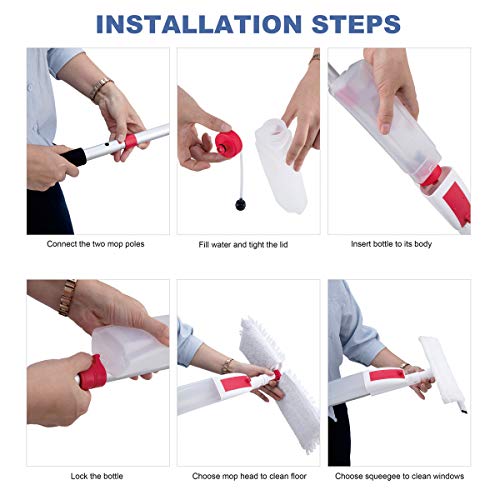 INSTALLATION STEPS

Connect the two mop poles

Fill water and tight the lid

Insert bottle to its body

Lock the bottle

Choose mop head to clean floor

Choose squeegee to clean windows