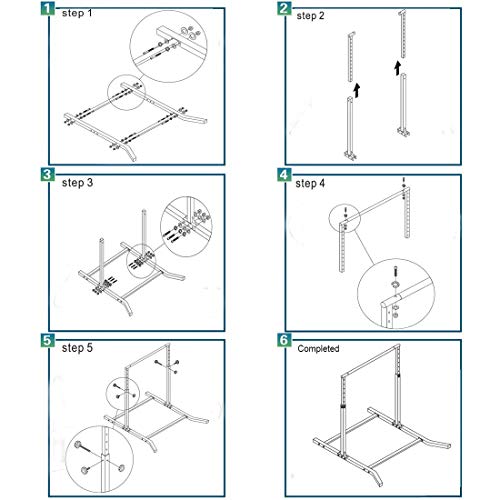 1 step 1

2 step 2

3 step 3

4 step 4

5 step 5

6 Completed