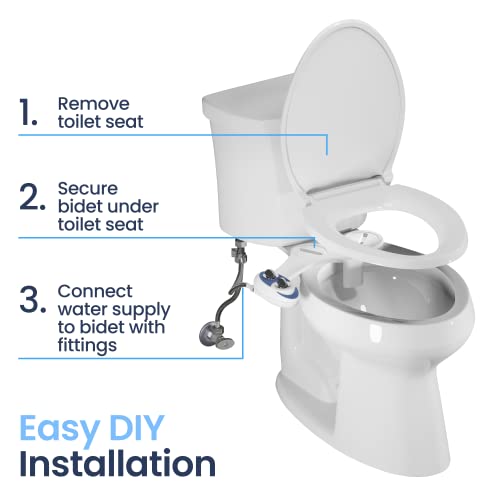 1. Remove toilet seat

2. Secure bidet under toilet seat

3. Connect water supply to bidet with fittings

Easy DIY Installation