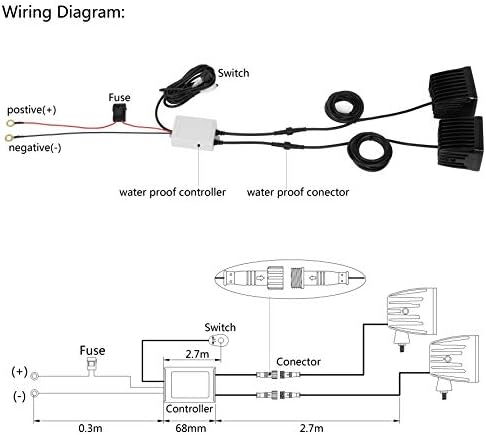 Wiring Diagram:

Switch

Fuse

postive(+)

negative(-)

water proof controller

water proof conector

Switch

Fuse

2.7m

Conector

(+)

(-)

Controller

0.3m

68mm

2.7m