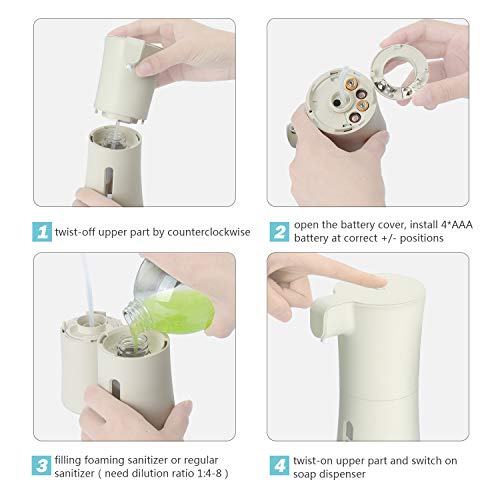 1 twist-off upper part by counterclockwise

2 open the battery cover, install 4*AAA battery at correct +/- positions

3 filling foaming sanitizer or regular sanitizer ( need dilution ratio 1:4-8 )

4 twist-on upper part and switch on soap dispenser