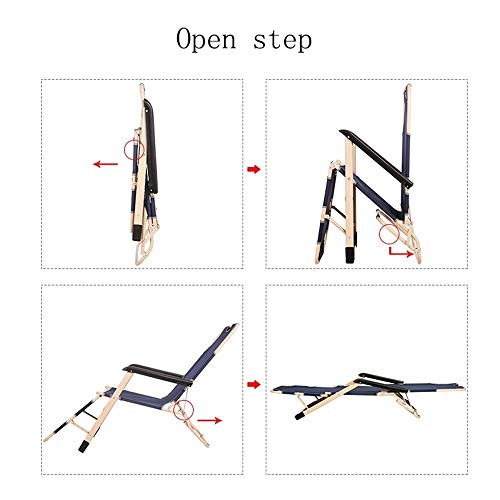 Open step