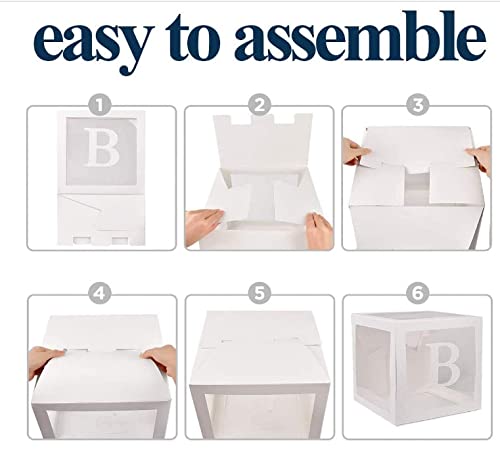 easy to assemble

1

B

2

3

4

5

6

B