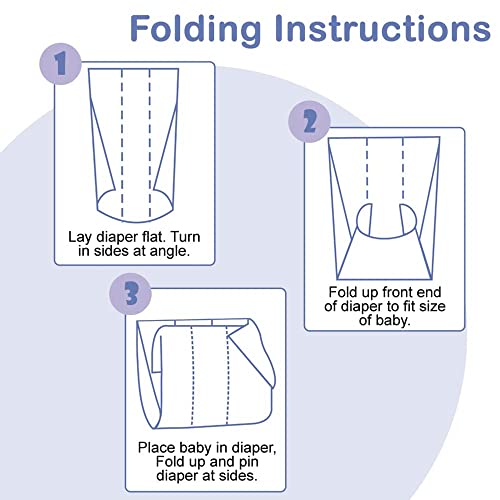 Folding Instructions

1

Lay diaper flat. Turn in sides at angle.

2

Fold up front end of diaper to fit size of baby.

3

Place baby in diaper, Fold up and pin diaper at sides.