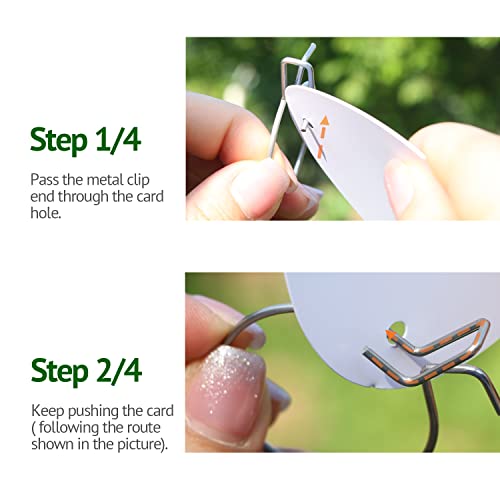 Step 1/4

Pass the metal clip end through the card hole.

Step 2/4

Keep pushing the card ( following the route shown in the picture).