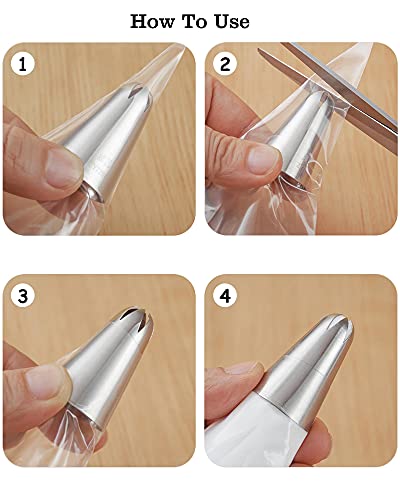 How To Use

1

2

3

4