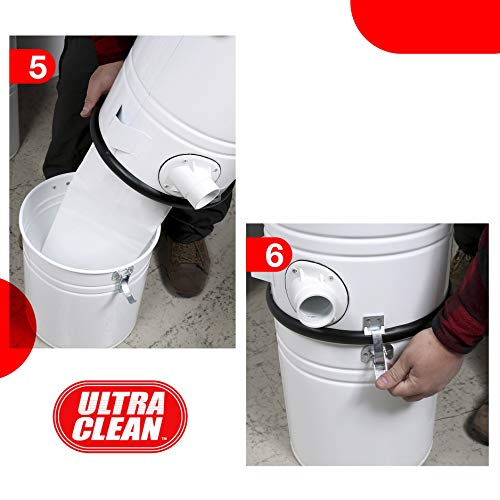 5

6

ULTRA CLEAN™