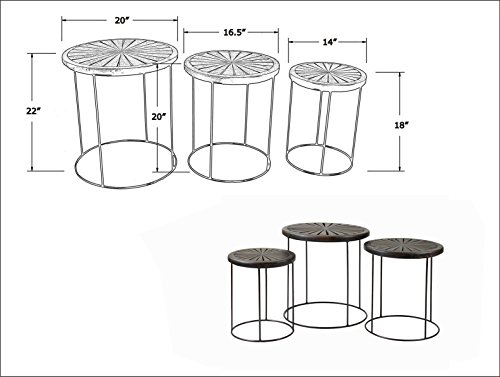 20″

16.5″

14″

22″

20″

18″