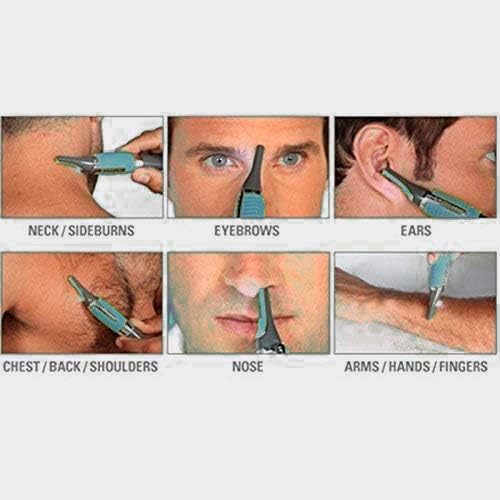 NECK / SIDEBURNS

EYEBROWS

EARS

CHEST / BACK / SHOULDERS

NOSE

ARMS / HANDS / FINGERS