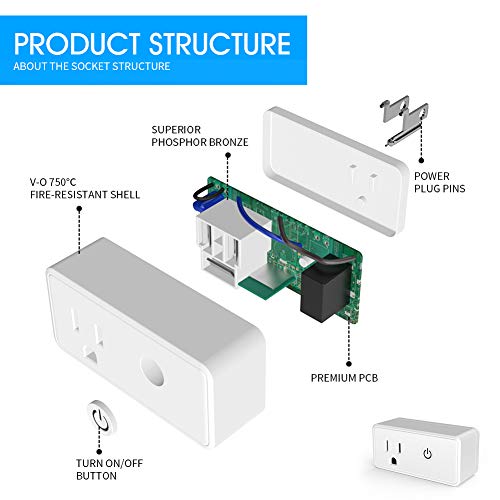 PRODUCT STRUCTURE
ABOUT THE SOCKET STRUCTURE

SUPERIOR
PHOSPHOR BRONZE

POWER
PLUG PINS

V-O 750°C
FIRE-RESISTANT SHELL

PREMIUM PCB

TURN ON/OFF
BUTTON