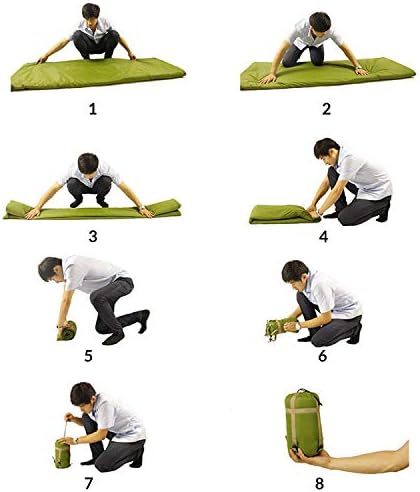 1

2

3

4

5

6

7

8