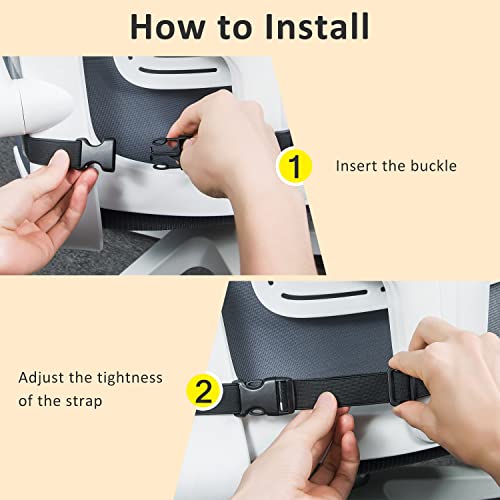 How to Install

1

Insert the buckle

Adjust the tightness of the strap

2