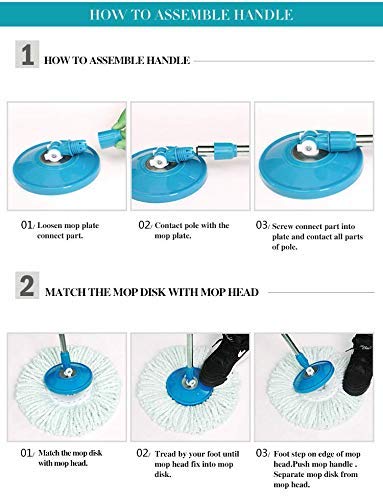 HOW TO ASSEMBLE HANDLE

1 HOW TO ASSEMBLE HANDLE

01/ Loosen mop plate connect part.

02/ Contact pole with the mop plate.

03/ Screw connect part into plate and contact all parts of pole.

2 MATCH THE MOP DISK WITH MOP HEAD

01/ Match the mop disk with mop head.

02/ Tread by your foot until mop head fix into mop disk.

03/ Foot step on edge of mop head.Push mop handle . Separate mop disk from mop head.