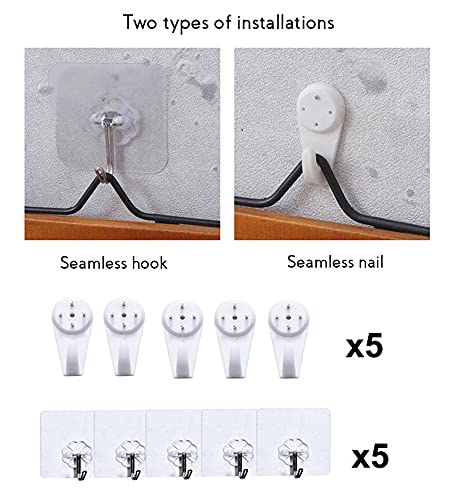 Two types of installations

Seamless hook

Seamless nail

x5

x5