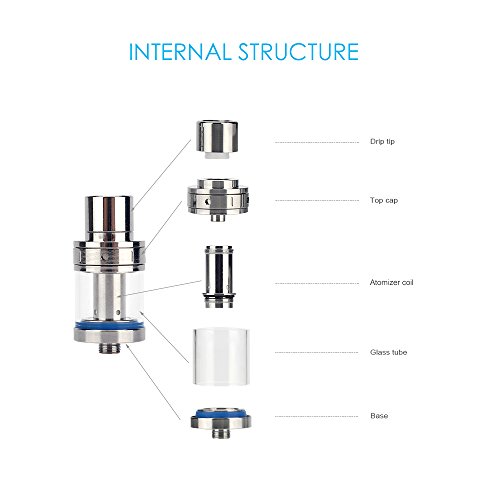 INTERNAL STRUCTURE

Drip tip

Top cap

Atomizer coil

Glass tube

Base